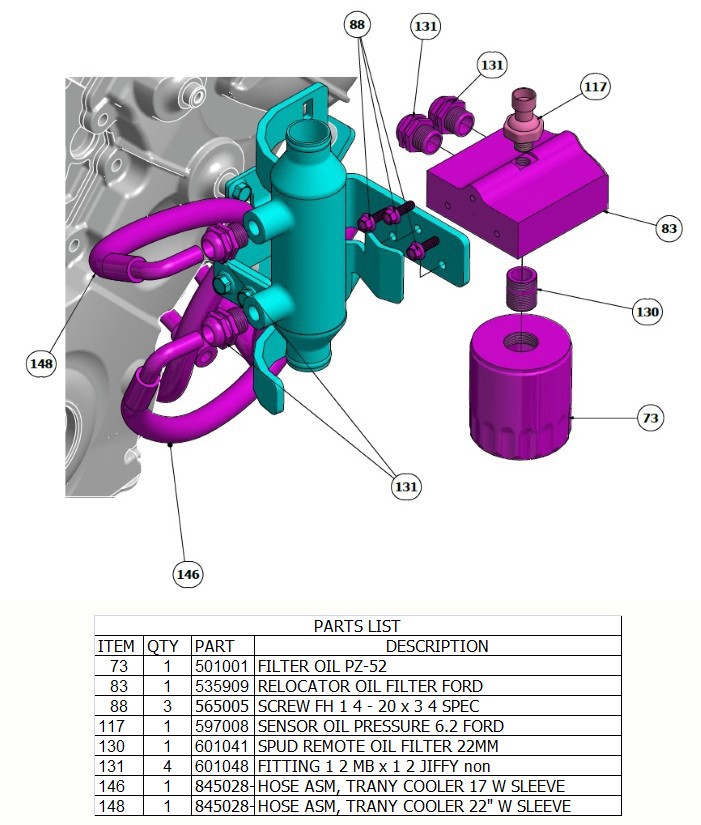 88
131
131
117
83
130
73
148
131
146

PARTS LIST

| ITEM | QTY | PART | DESCRIPTION |
|---|---|---|---|
| 73 | 1 | 501001 | FILTER OIL PZ-52 |
| 83 | 1 | 535909 | RELOCATOR OIL FILTER FORD |
| 88 | 3 | 565005 | SCREW FH 1 4 - 20 x 3 4 SPEC |
| 117 | 1 | 597008 | SENSOR OIL PRESSURE 6.2 FORD |
| 130 | 1 | 601041 | SPUD REMOTE OIL FILTER 22MM |
| 131 | 4 | 601048 | FITTING 1 2 MB x 1 2 JIFFY non |
| 146 | 1 | 845028- | HOSE ASM, TRANY COOLER 17 W SLEEVE |
| 148 | 1 | 845028- | HOSE ASM, TRANY COOLER 22" W SLEEVE |