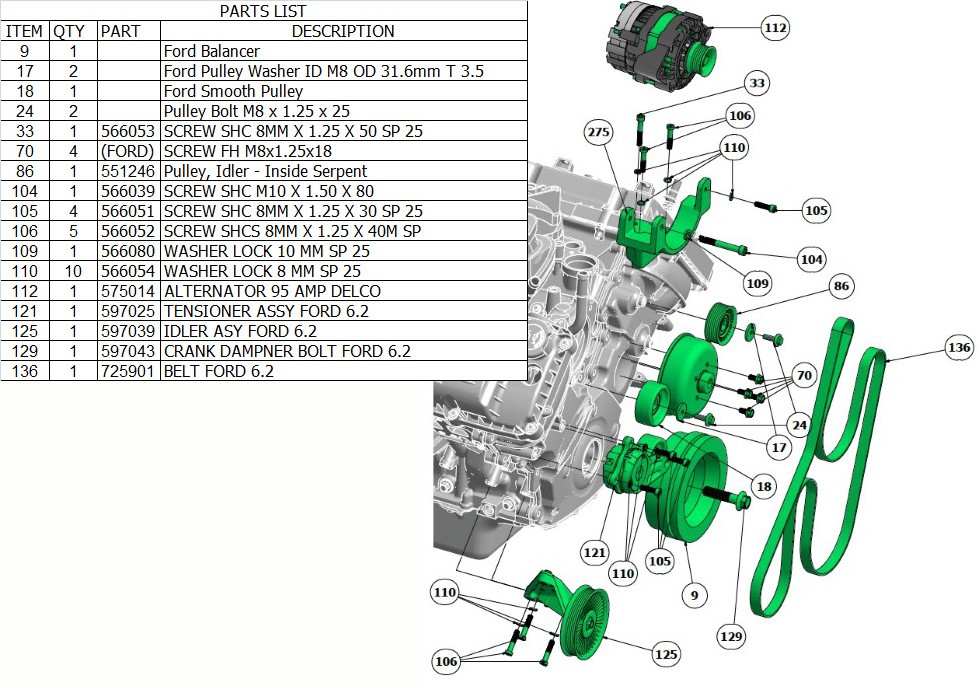 PARTS LIST

| ITEM | QTY | PART | DESCRIPTION |
|---|---|---|---|
| 9 | 1 | | Ford Balancer |
| 17 | 2 | | Ford Pulley Washer ID M8 OD 31.6mm T 3.5 |
| 18 | 1 | | Ford Smooth Pulley |
| 24 | 2 | | Pulley Bolt M8 x 1.25 x 25 |
| 33 | 1 | 566053 | SCREW SHC 8MM X 1.25 X 50 SP 25 |
| 70 | 4 | (FORD) | SCREW FH M8x1.25x18 |
| 86 | 1 | 551246 | Pulley, Idler - Inside Serpent |
| 104 | 1 | 566039 | SCREW SHC M10 X 1.50 X 80 |
| 105 | 4 | 566051 | SCREW SHC 8MM X 1.25 X 30 SP 25 |
| 106 | 5 | 566052 | SCREW SHCS 8MM X 1.25 X 40M SP |
| 109 | 1 | 566080 | WASHER LOCK 10 MM SP 25 |
| 110 | 10 | 566054 | WASHER LOCK 8 MM SP 25 |
| 112 | 1 | 575014 | ALTERNATOR 95 AMP DELCO |
| 121 | 1 | 597025 | TENSIONER ASSY FORD 6.2 |
| 125 | 1 | 597039 | IDLER ASY FORD 6.2 |
| 129 | 1 | 597043 | CRANK DAMPNER BOLT FORD 6.2 |
| 136 | 1 | 725901 | BELT FORD 6.2 |

112
33
106
275
110
105
104
109
86
136
70
24
17
18
121
110
105
9
129
110
106
125