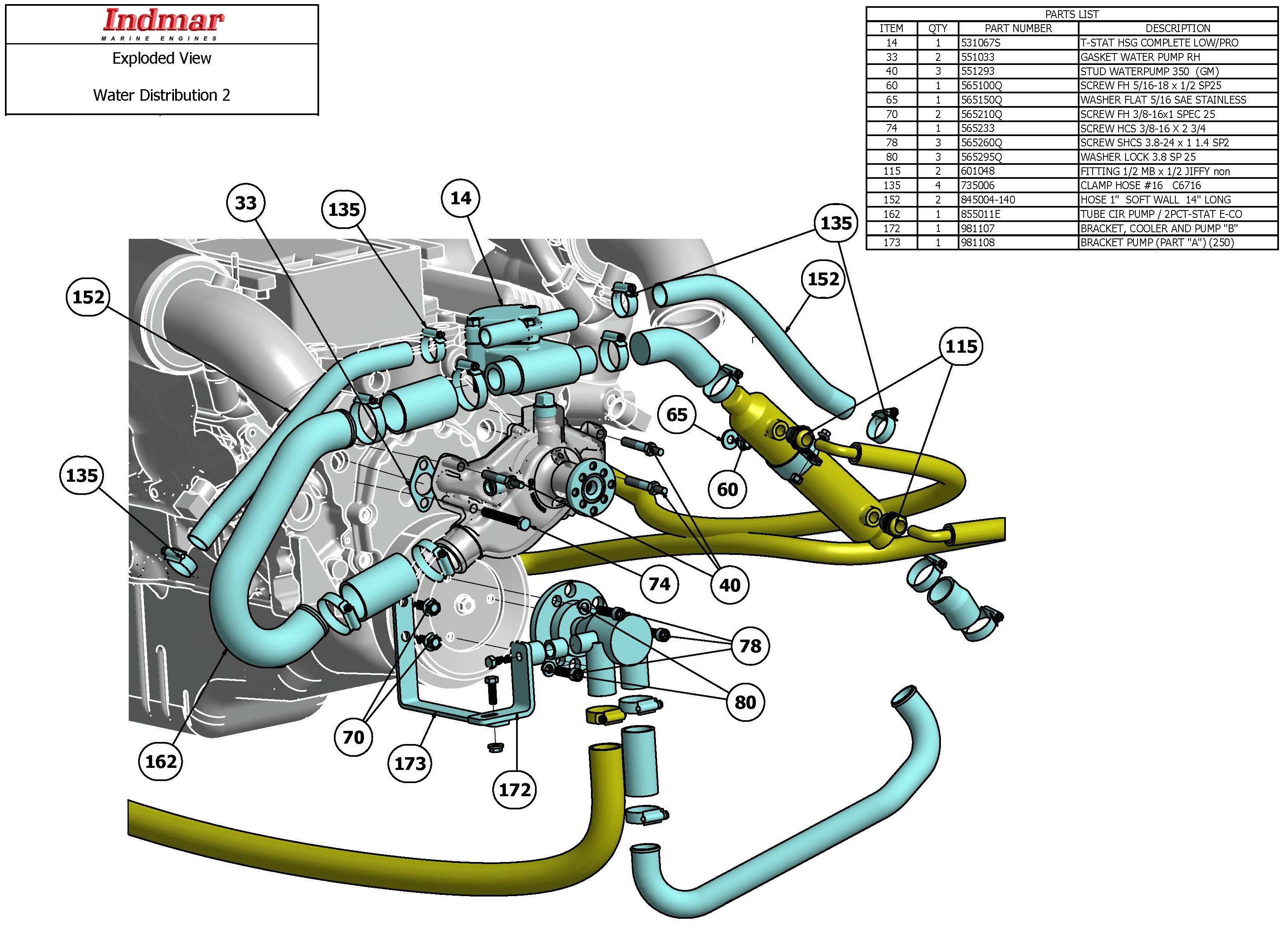 Indmar
MARINE ENGINES

Exploded View

Water Distribution 2

PARTS LIST

| ITEM | QTY | PART NUMBER | DESCRIPTION |
|---|---|---|---|
| 14 | 1 | 531067S | T-STAT HSG COMPLETE LOW/PRO |
| 33 | 2 | 551033 | GASKET WATER PUMP RH |
| 40 | 3 | 551293 | STUD WATERPUMP 350 (GM) |
| 60 | 1 | 565100Q | SCREW FH 5/16-18 x 1/2 SP25 |
| 65 | 1 | 565150Q | WASHER FLAT 5/16 SAE STAINLESS |
| 70 | 2 | 565210Q | SCREW FH 3/8-16x1 SPEC 25 |
| 74 | 1 | 565233 | SCREW HCS 3/8-16 X 2 3/4 |
| 78 | 3 | 565260Q | SCREW SHCS 3.8-24 x 1 1.4 SP2 |
| 80 | 3 | 565295Q | WASHER LOCK 3.8 SP 25 |
| 115 | 2 | 601048 | FITTING 1/2 MB x 1/2 JIFFY non |
| 135 | 4 | 735006 | CLAMP HOSE #16 C6716 |
| 152 | 2 | 845004-140 | HOSE 1" SOFT WALL 14" LONG |
| 162 | 1 | 855011E | TUBE CIR PUMP / 2PCT-STAT E-CO |
| 172 | 1 | 981107 | BRACKET, COOLER AND PUMP "B" |
| 173 | 1 | 981108 | BRACKET PUMP (PART "A") (250) |

33
135
14
135
152
152
115
65
60
135
74
40
78
80
70
173
172
162