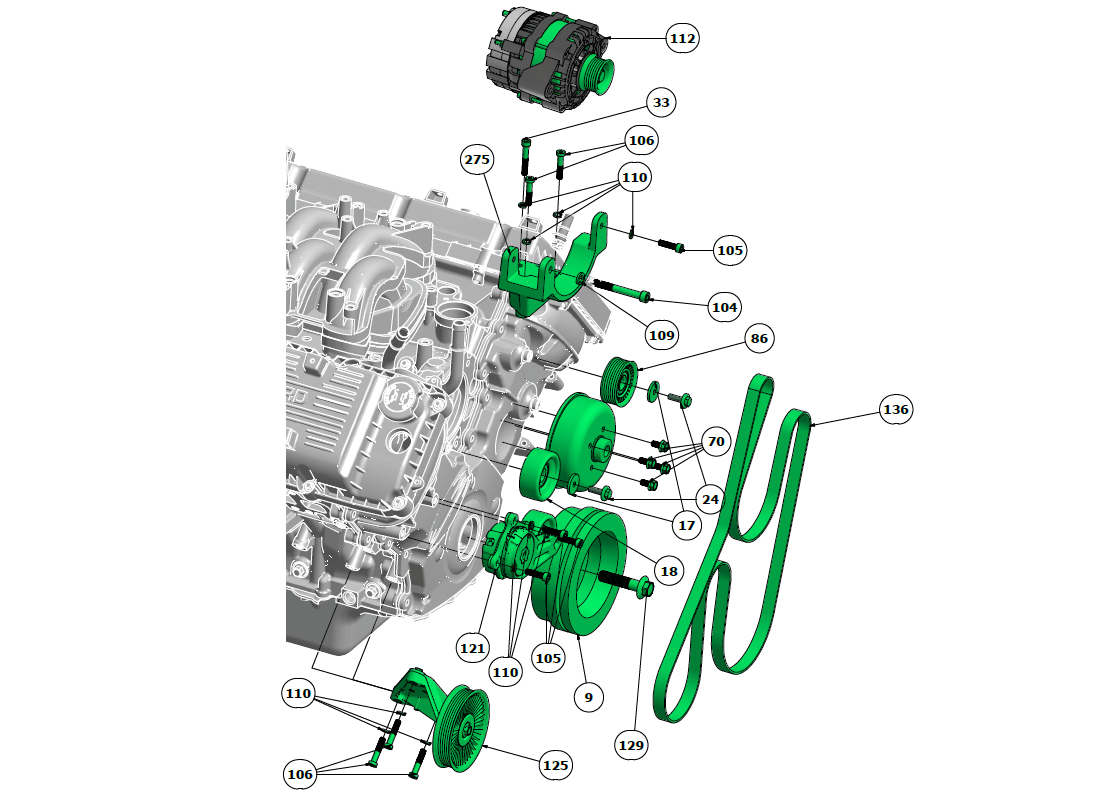 112
33
106
275
110
105
104
109
86
136
70
24
17
18
121
110
105
9
129
110
106
125